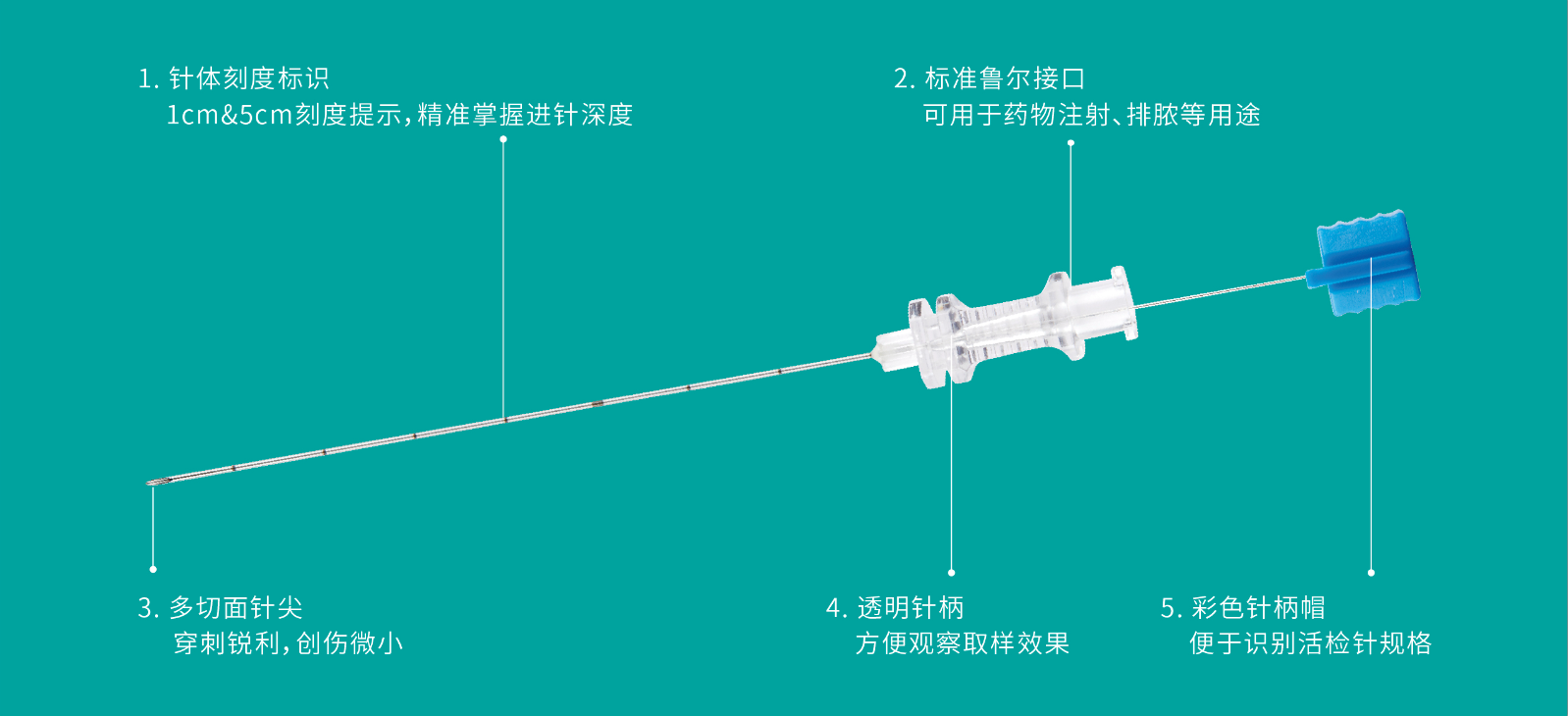 1. 针体刻度标识
1cm&5cm刻度提示，精准掌握进针深度

2. 标准鲁尔接口
可用于药物注射、排脓等用途

3. 多切面针尖
穿刺锐利，创伤微小

4. 透明针柄
方便观察取样效果

5. 彩色针柄帽
便于识别活检针规格